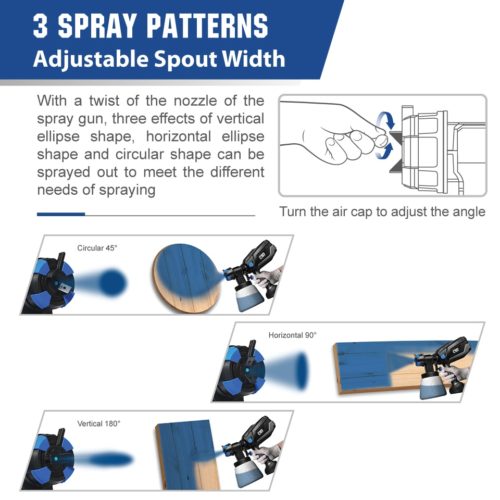 3 SPRAY PATTERNS
Adjustable Spout Width

With a twist of the nozzle of the spray gun, three effects of vertical ellipse shape, horizontal ellipse shape and circular shape can be sprayed out to meet the different needs of spraying

Turn the air cap to adjust the angle

Circular 45°

Horizontal 90°

Vertical 180°